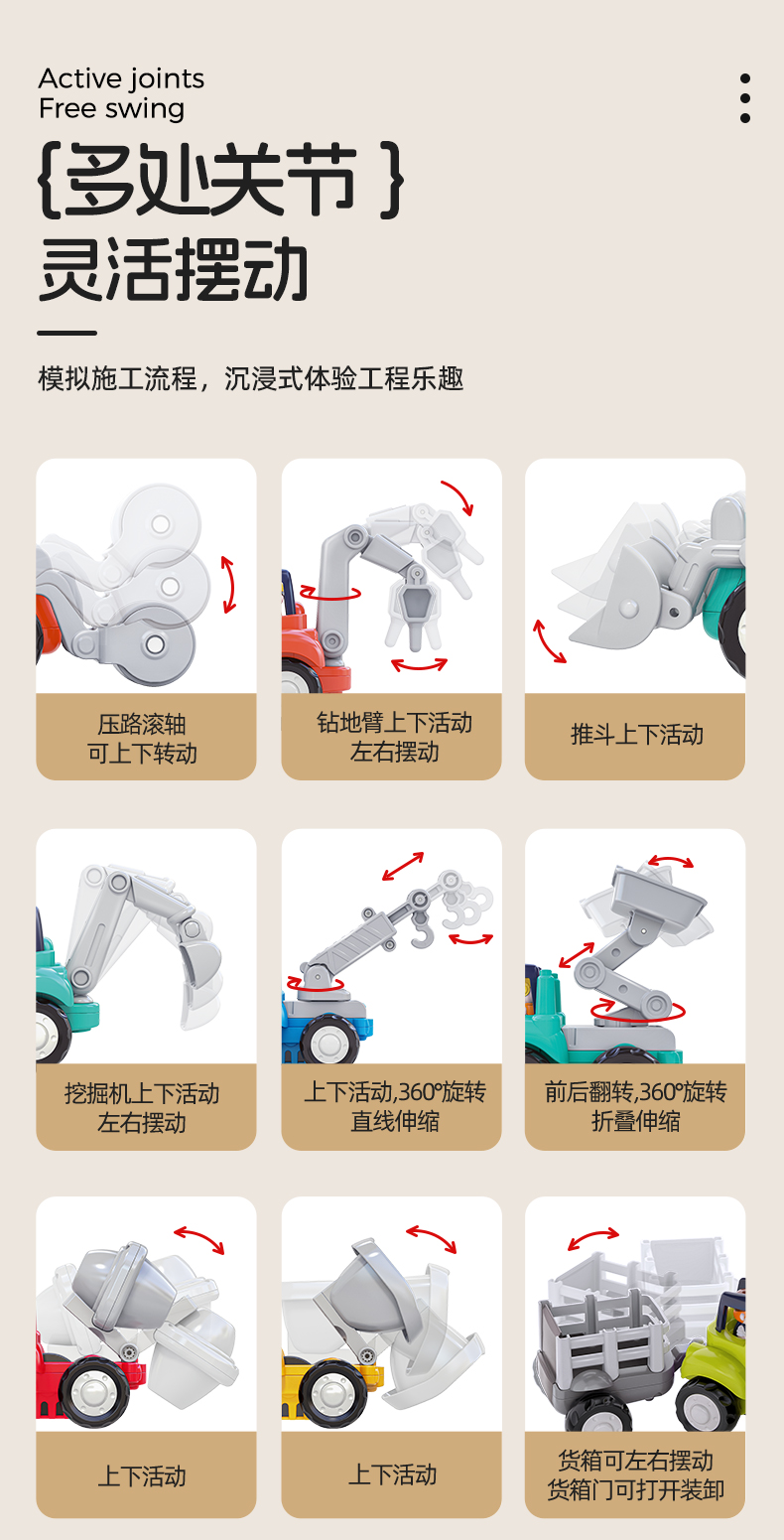 Active joints
Free swing

{多处关节}
灵活摆动

模拟施工流程，沉浸式体验工程乐趣

压路滚轴
可上下转动

钻地臂上下活动
左右摆动

推斗上下活动

挖掘机上下活动
左右摆动

上下活动,360°旋转
直线伸缩

前后翻转,360°旋转
折叠伸缩

上下活动

上下活动

货箱可左右摆动
货箱门可打开装卸