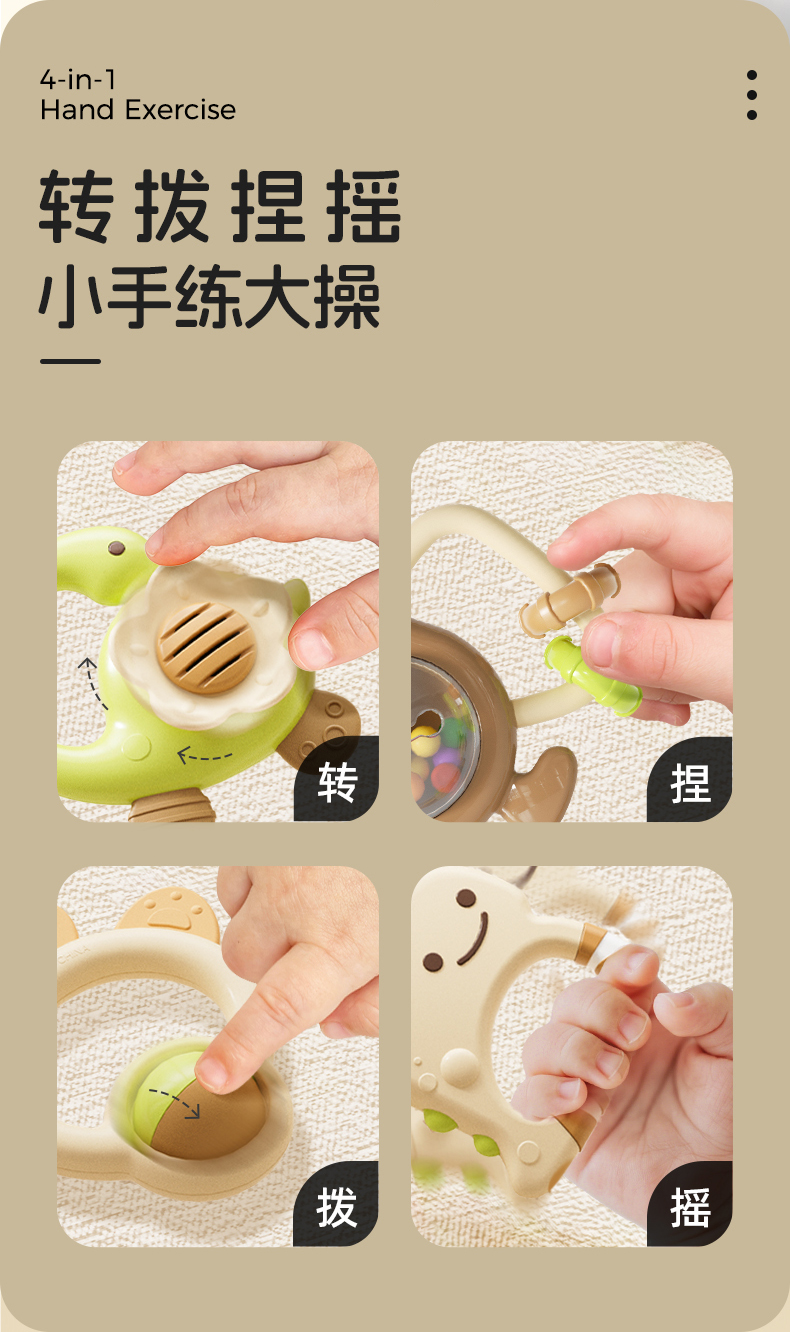 4-in-1
Hand Exercise

转 拨 捏 摇
小手练大操

转

捏

拨

摇